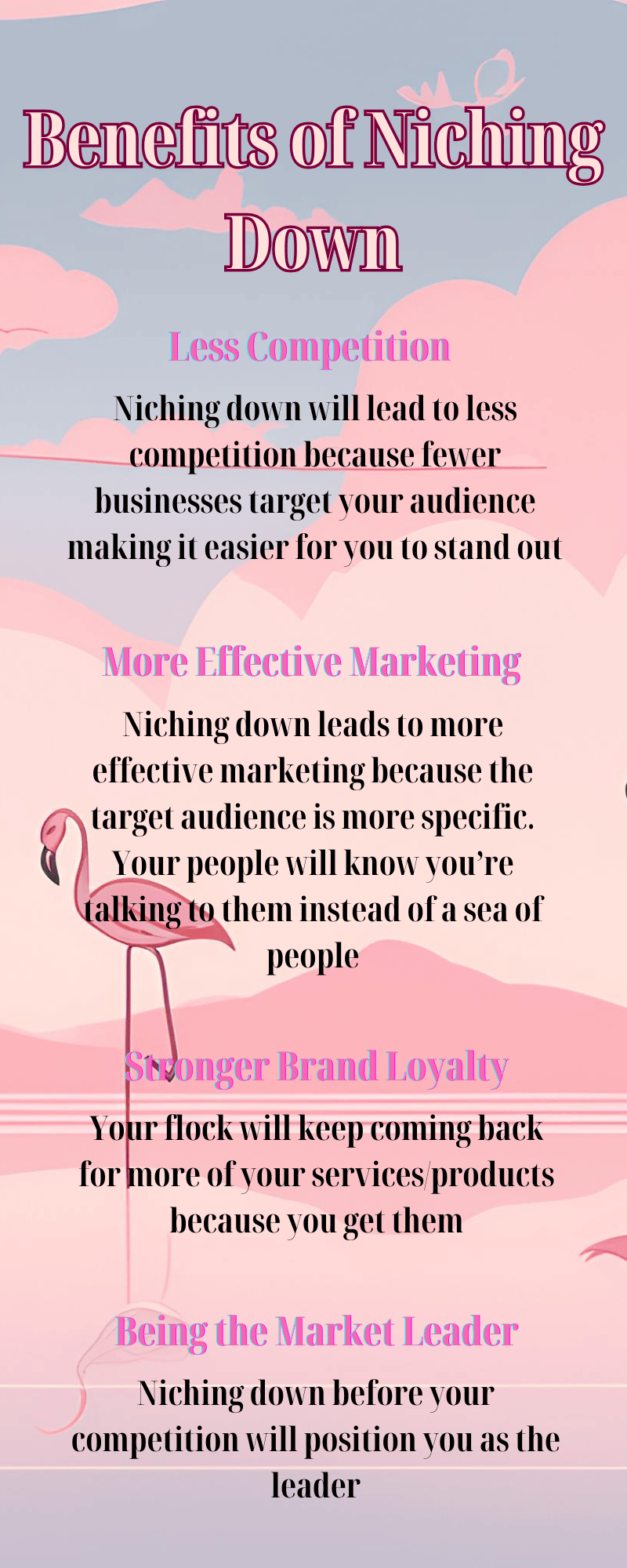 Benefits of Niching Down

Less Competition

Niching down will lead to less competition because fewer businesses target your audience making it easier for you to stand out

More Effective Marketing

Niching down leads to more effective marketing because the target audience is more specific. Your people will know you're talking to them instead of a sea of people

Stronger Brand Loyalty

Your flock will keep coming back for more of your services/products because you get them

Being the Market Leader

Niching down before your competition will position you as the leader